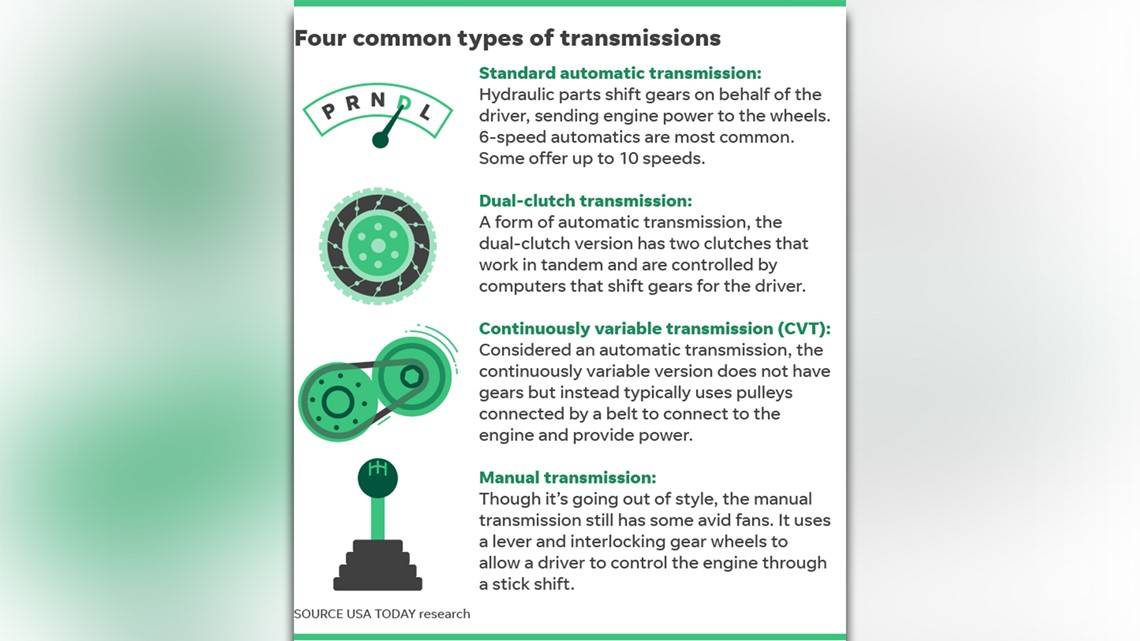 Four common types of transmissions

P R N D L

Standard automatic transmission:
Hydraulic parts shift gears on behalf of the driver, sending engine power to the wheels. 6-speed automatics are most common. Some offer up to 10 speeds.

Dual-clutch transmission:
A form of automatic transmission, the dual-clutch version has two clutches that work in tandem and are controlled by computers that shift gears for the driver.

Continuously variable transmission (CVT):
Considered an automatic transmission, the continuously variable version does not have gears but instead typically uses pulleys connected by a belt to connect to the engine and provide power.

Manual transmission:
Though it's going out of style, the manual transmission still has some avid fans. It uses a lever and interlocking gear wheels to allow a driver to control the engine through a stick shift.

SOURCE USA TODAY research